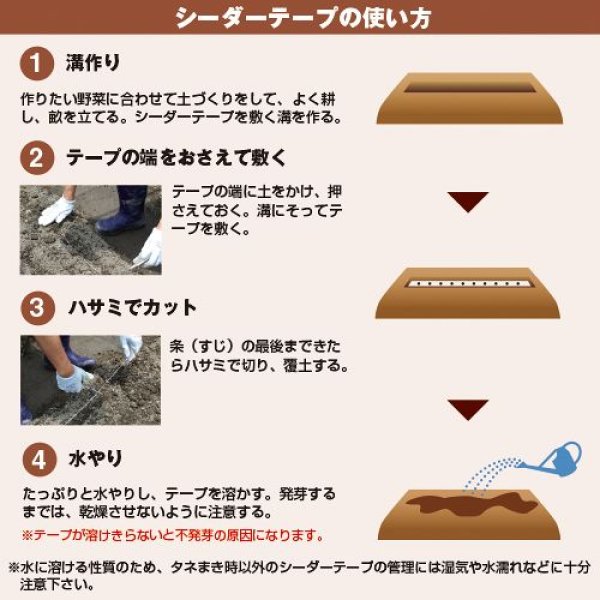 シーダーテープの使い方

1 溝作り

作りたい野菜に合わせて土づくりをして、よく耕し、畝を立てる。シーダーテープを敷く溝を作る。

2 テープの端をおさえて敷く

テープの端に土をかけ、押さえておく。溝にそってテープを敷く。

3 ハサミでカット

条（すじ）の最後まできたらハサミで切り、覆土する。

4 水やり

たっぷりと水やりし、テープを溶かす。発芽するまでは、乾燥させないように注意する。

※テープが溶けきらないと不発芽の原因になります。

※水に溶ける性質のため、タネまき時以外のシーダーテープの管理には湿気や水濡れなどに十分注意下さい。